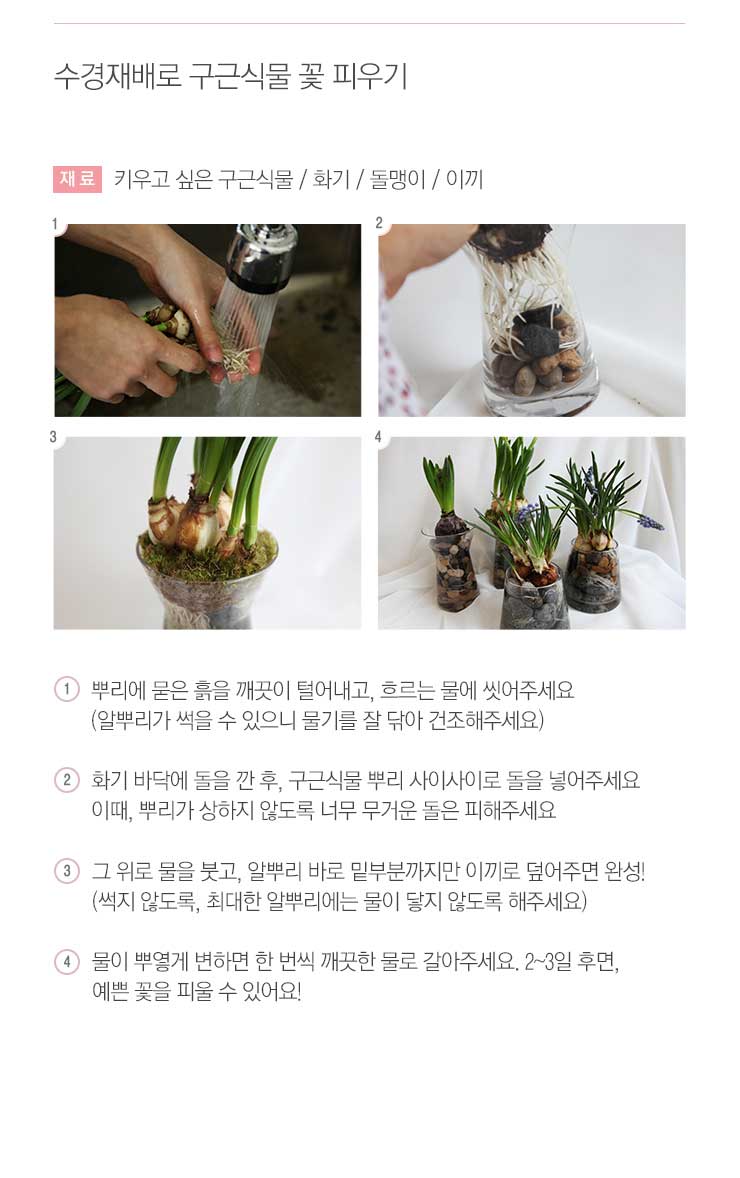 수경재배로 구근식물 꽃 피우기

재료 키우고 싶은 구근식물 / 화기 / 돌맹이 / 이끼

1

2

3

4

1 뿌리에 묻은 흙을 깨끗이 털어내고, 흐르는 물에 씻어주세요 (알뿌리가 썩을 수 있으니 물기를 잘 닦아 건조해주세요)

2 화기 바닥에 돌을 깐 후, 구근식물 뿌리 사이사이로 돌을 넣어주세요 이때, 뿌리가 상하지 않도록 너무 무거운 돌은 피해주세요

3 그 위로 물을 붓고, 알뿌리 바로 밑부분까지만 이끼로 덮어주면 완성! (썩지 않도록, 최대한 알뿌리에는 물이 닿지 않도록 해주세요)

4 물이 뿌옇게 변하면 한 번씩 깨끗한 물로 갈아주세요. 2~3일 후면, 예쁜 꽃을 피울 수 있어요!