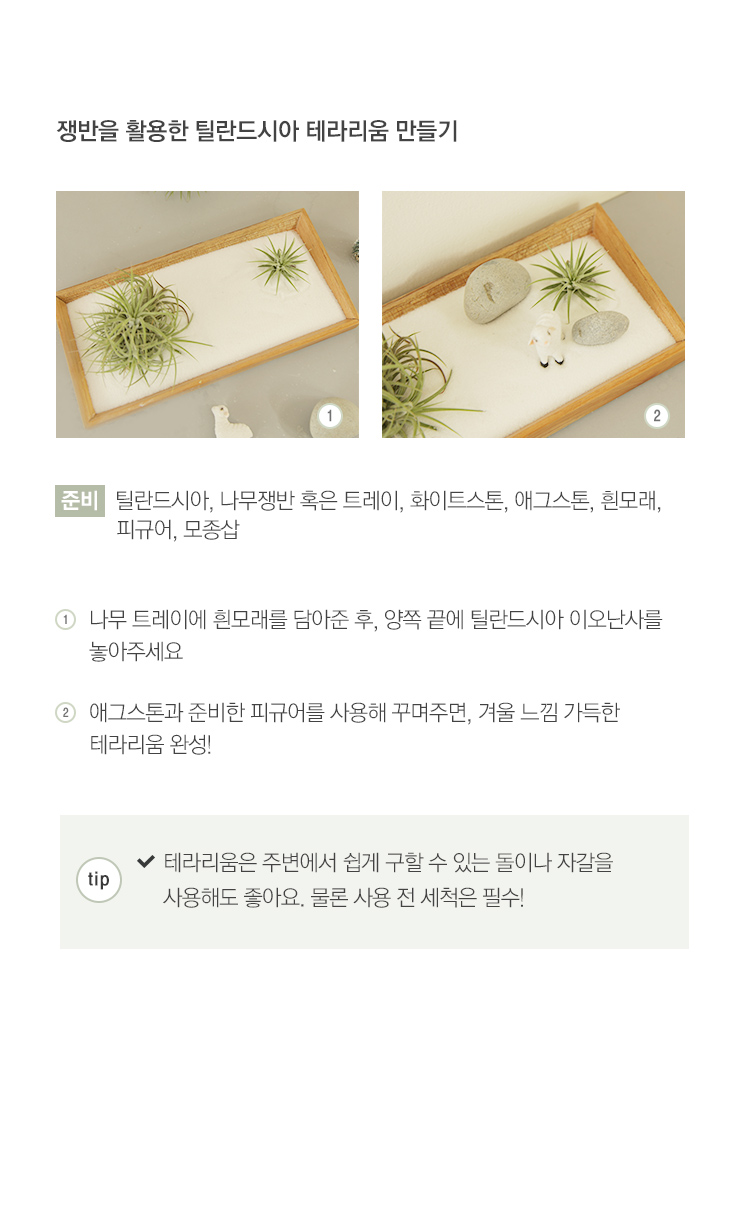 쟁반을 활용한 틸란드시아 테라리움 만들기

1

2

준비 틸란드시아, 나무쟁반 혹은 트레이, 화이트스톤, 애그스톤, 흰모래, 피규어, 모종삽

1 나무 트레이에 흰모래를 담아준 후, 양쪽 끝에 틸란드시아 이오난사를 놓아주세요

2 애그스톤과 준비한 피규어를 사용해 꾸며주면, 겨울 느낌 가득한 테라리움 완성!

tip ✔ 테라리움은 주변에서 쉽게 구할 수 있는 돌이나 자갈을 사용해도 좋아요. 물론 사용 전 세척은 필수!