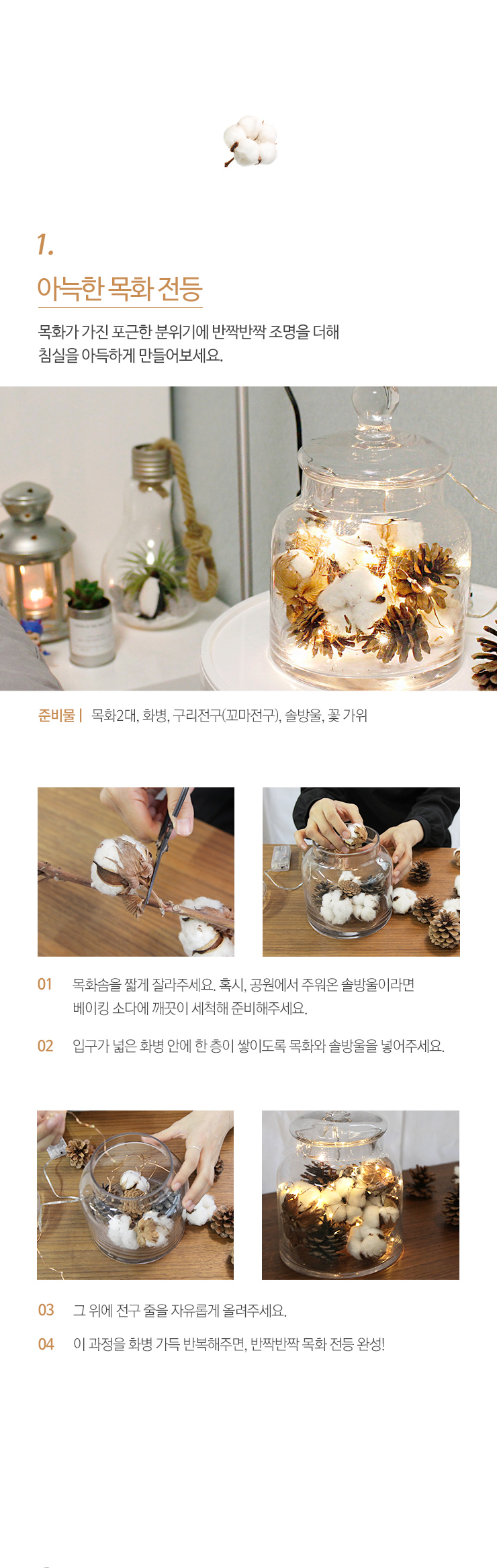 1.

아늑한 목화 전등

목화가 가진 포근한 분위기에 반짝반짝 조명을 더해 침실을 아득하게 만들어보세요.

준비물 | 목화2대, 화병, 구리전구(꼬마전구), 솔방울, 꽃 가위

01 목화솜을 짧게 잘라주세요. 혹시, 공원에서 주워온 솔방울이라면 베이킹 소다에 깨끗이 세척해 준비해주세요.

02 입구가 넓은 화병 안에 한 층이 쌓이도록 목화와 솔방울을 넣어주세요.

03 그 위에 전구 줄을 자유롭게 올려주세요.

04 이 과정을 화병 가득 반복해주면, 반짝반짝 목화 전등 완성!